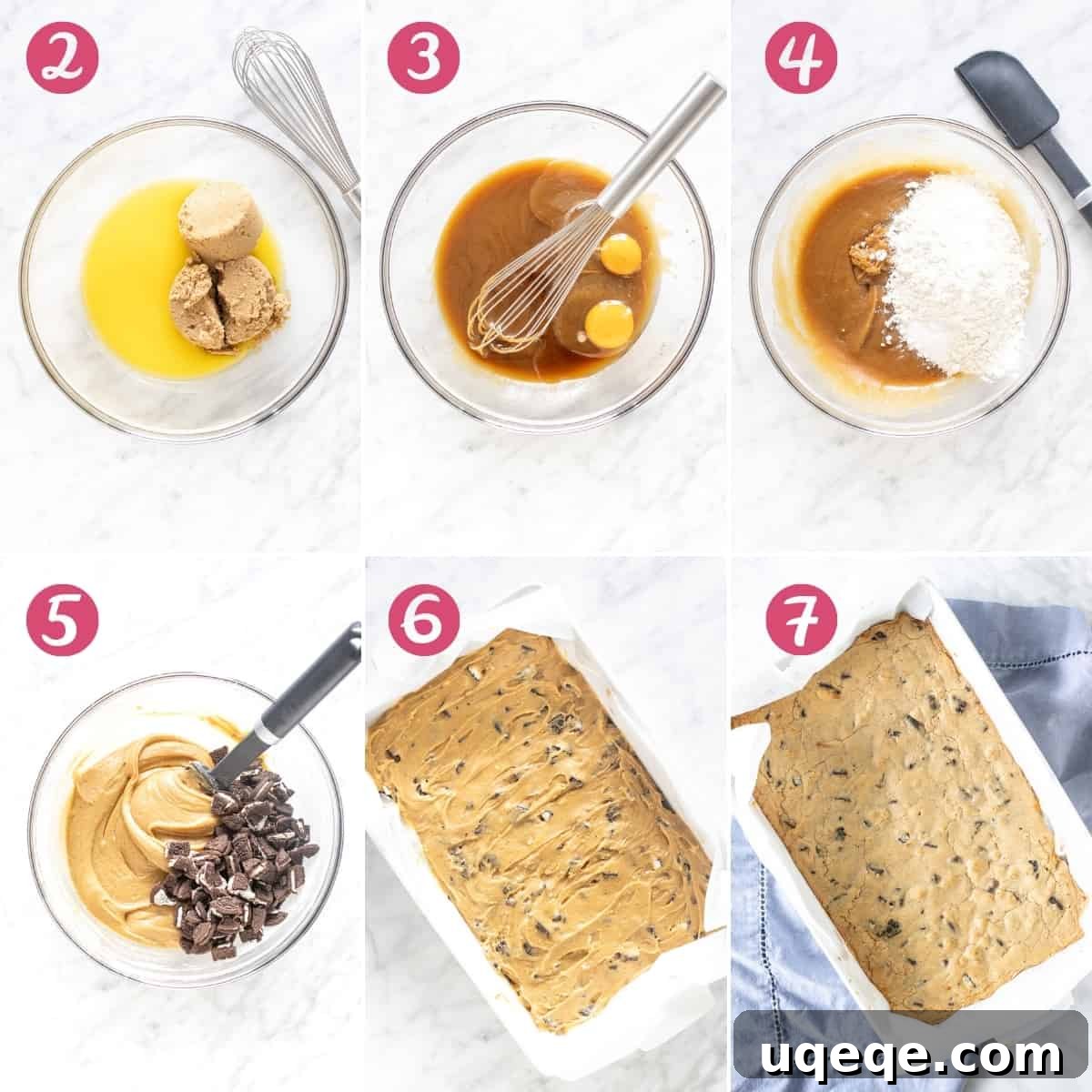 2

3

4

5

6

7

uqeqe.com